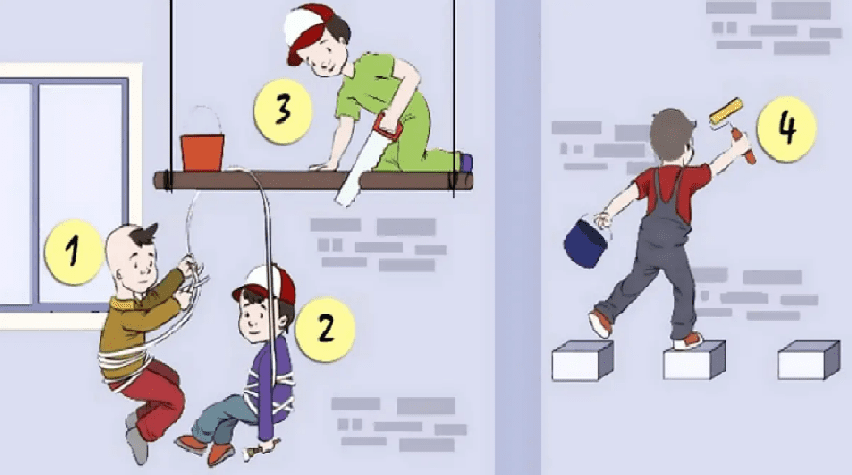 3

1

2

4